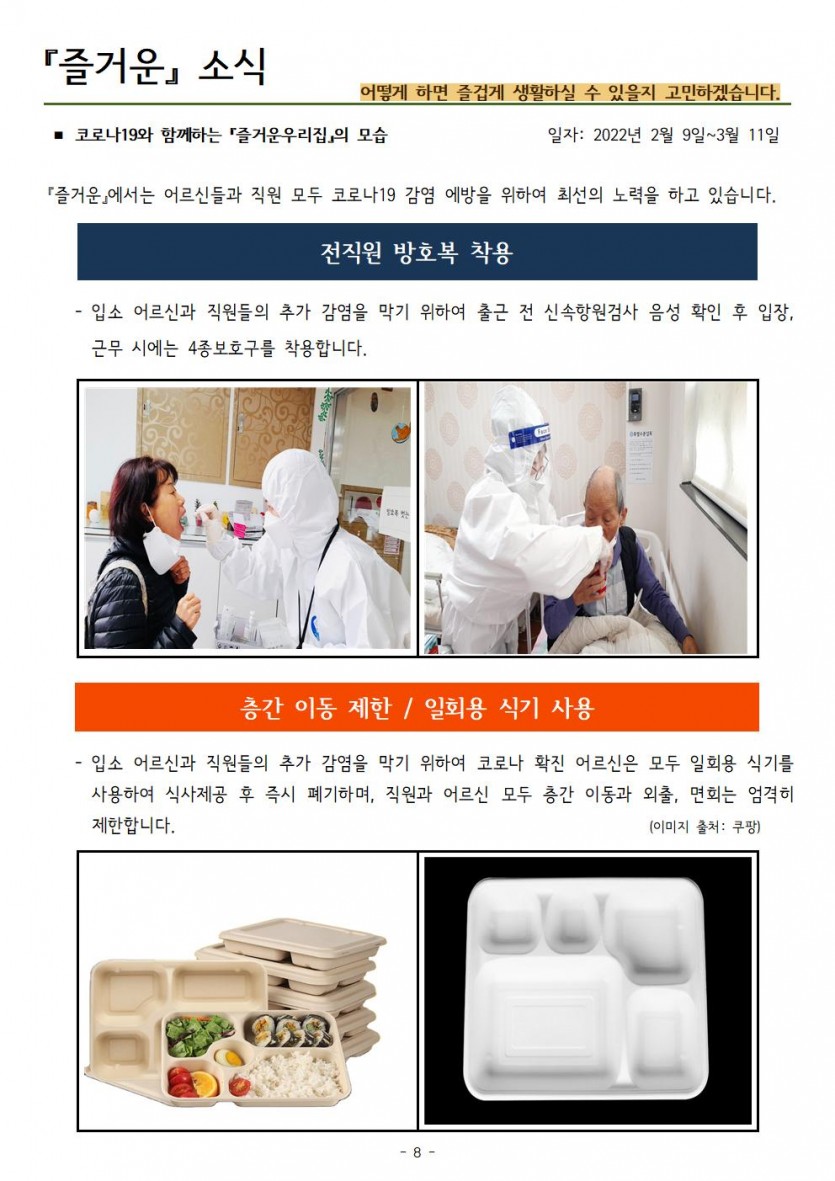 『즐거운』 소식

어떻게 하면 즐겁게 생활하실 수 있을지 고민하겠습니다.

■ 코로나19와 함께하는 『즐거운우리집』의 모습

일자: 2022년 2월 9일~3월 11일

『즐거운』에서는 어르신들과 직원 모두 코로나19 감염 예방을 위하여 최선의 노력을 하고 있습니다.

전직원 방호복 착용

- 입소 어르신과 직원들의 추가 감염을 막기 위하여 출근 전 신속항원검사 음성 확인 후 입장, 근무 시에는 4종보호구를 착용합니다.

층간 이동 제한 / 일회용 식기 사용

- 입소 어르신과 직원들의 추가 감염을 막기 위하여 코로나 확진 어르신은 모두 일회용 식기를 사용하여 식사제공 후 즉시 폐기하며, 직원과 어르신 모두 층간 이동과 외출, 면회는 엄격히 제한합니다.

(이미지 출처: 쿠팡)

- 8 -